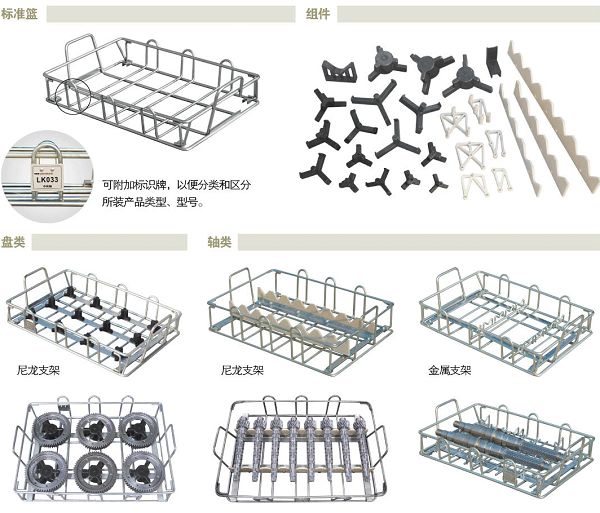 标准篮

组件

LK033

可附加标识牌，以便分类和区分所装产品类型、型号。

盘类

轴类

尼龙支架

尼龙支架

金属支架